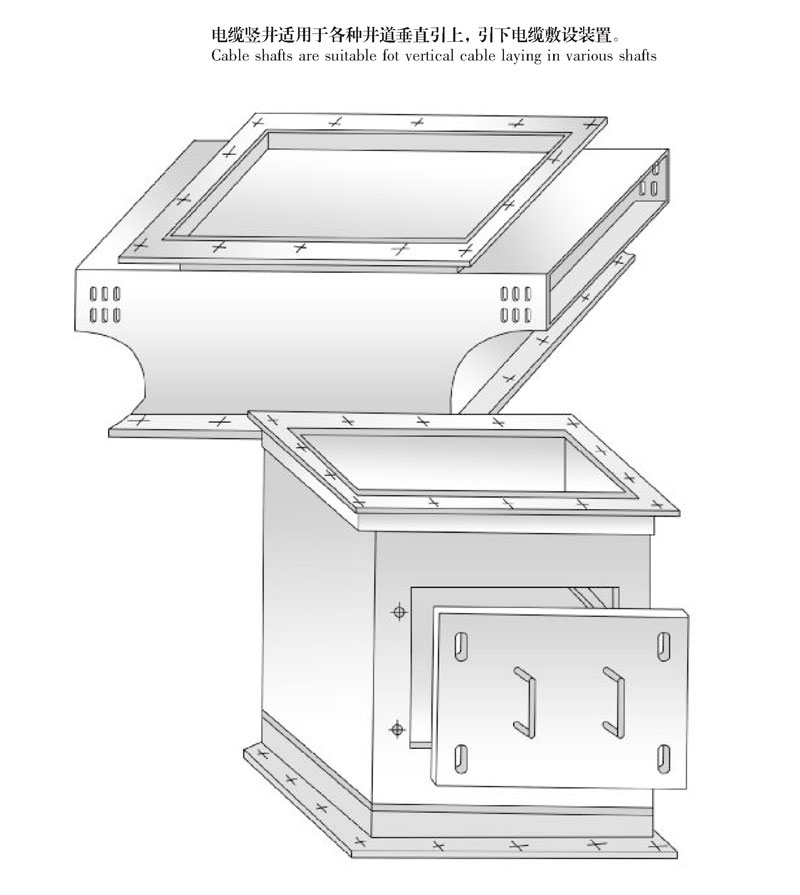 电缆竖井适用于各种井道垂直引上，引下电缆敷设装置。
Cable shafts are suitable fot vertical cable laying in various shafts